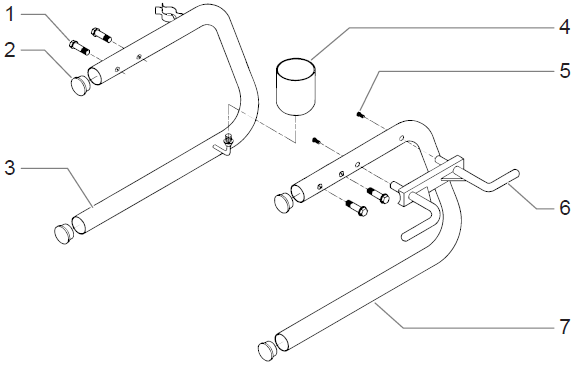 1
2
3
4
5
6
7